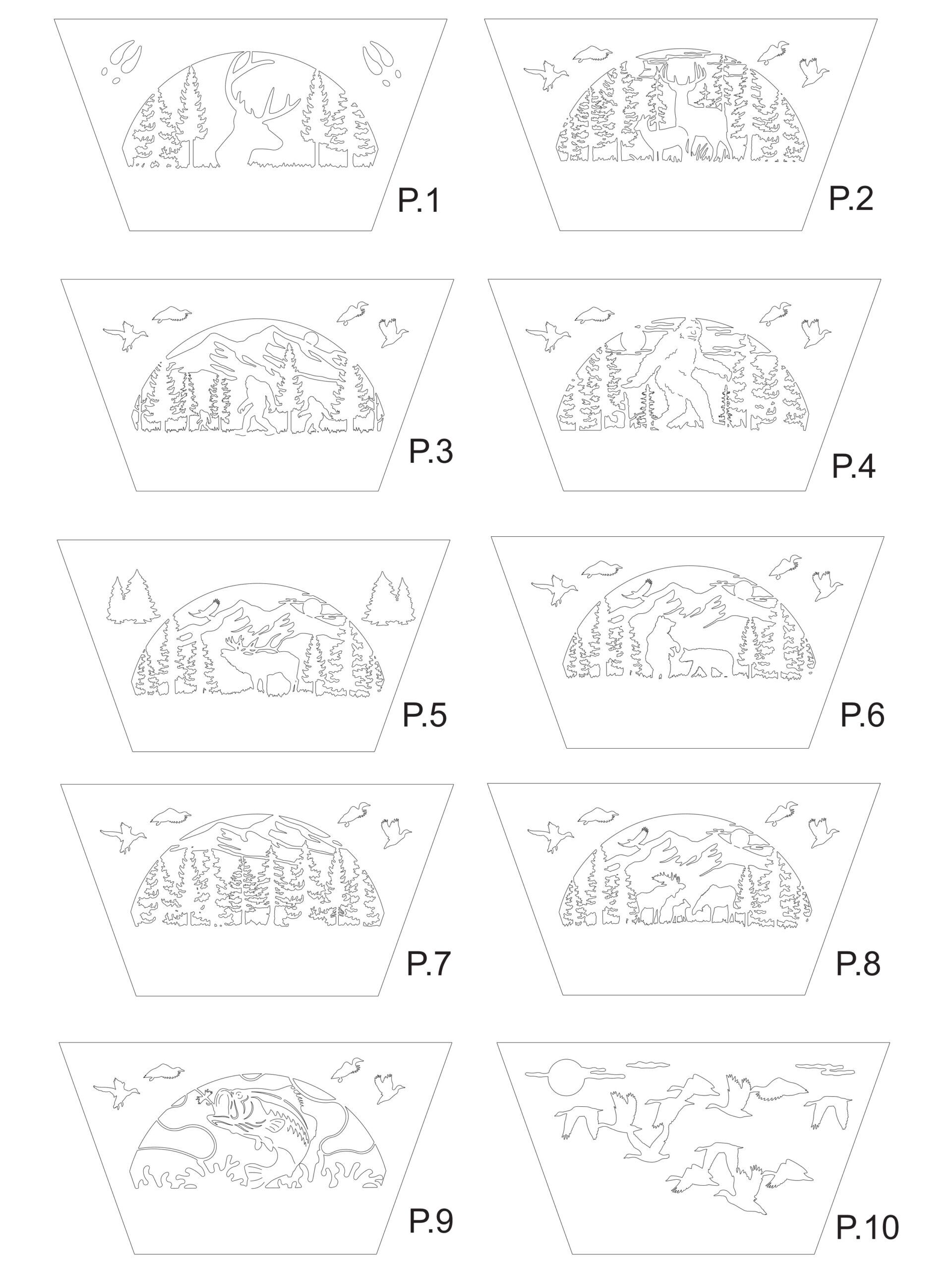 P.1

P.2

P.3

P.4

P.5

P.6

P.7

P.8

P.9

P.10